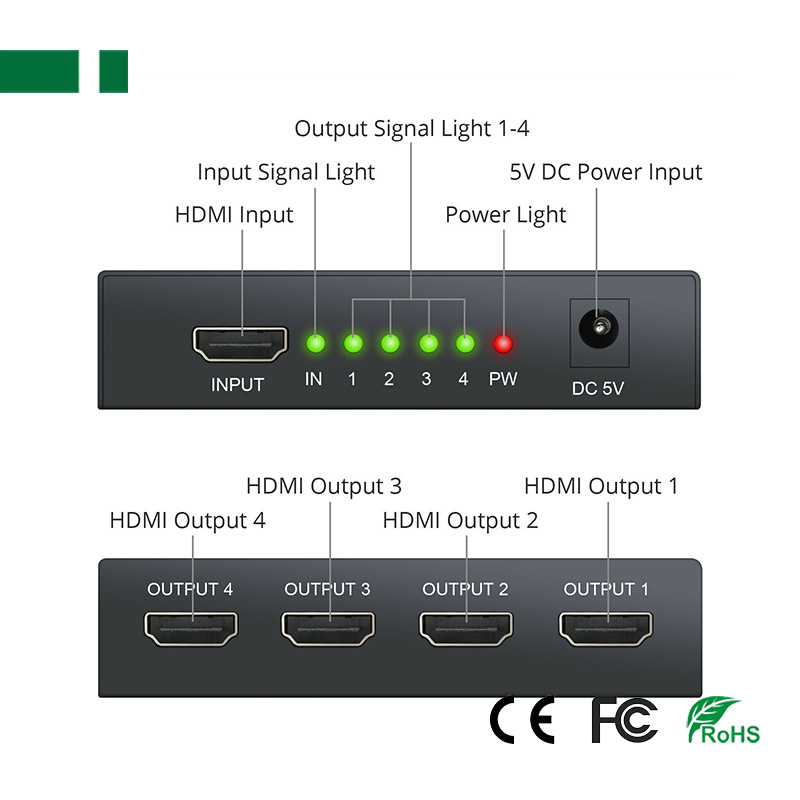 Output Signal Light 1-4
Input Signal Light
5V DC Power Input
HDMI Input
Power Light

INPUT
IN 1 2 3 4 PW
DC 5V

HDMI Output 3
HDMI Output 1
HDMI Output 4
HDMI Output 2

OUTPUT 4
OUTPUT 3
OUTPUT 2
OUTPUT 1

CE FC RoHS