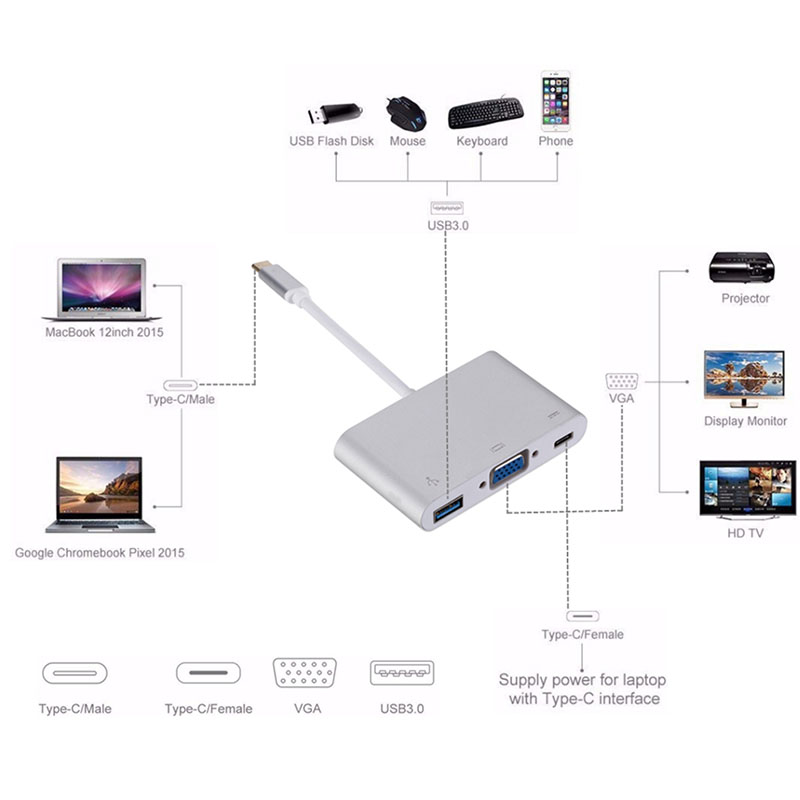 USB Flash Disk
Mouse
Keyboard
Phone

USB3.0

MacBook 12inch 2015

Type-C/Male

Google Chromebook Pixel 2015

Projector

VGA

Display Monitor

HD TV

Type-C/Female

Supply power for laptop with Type-C interface

Type-C/Male
Type-C/Female
VGA
USB3.0