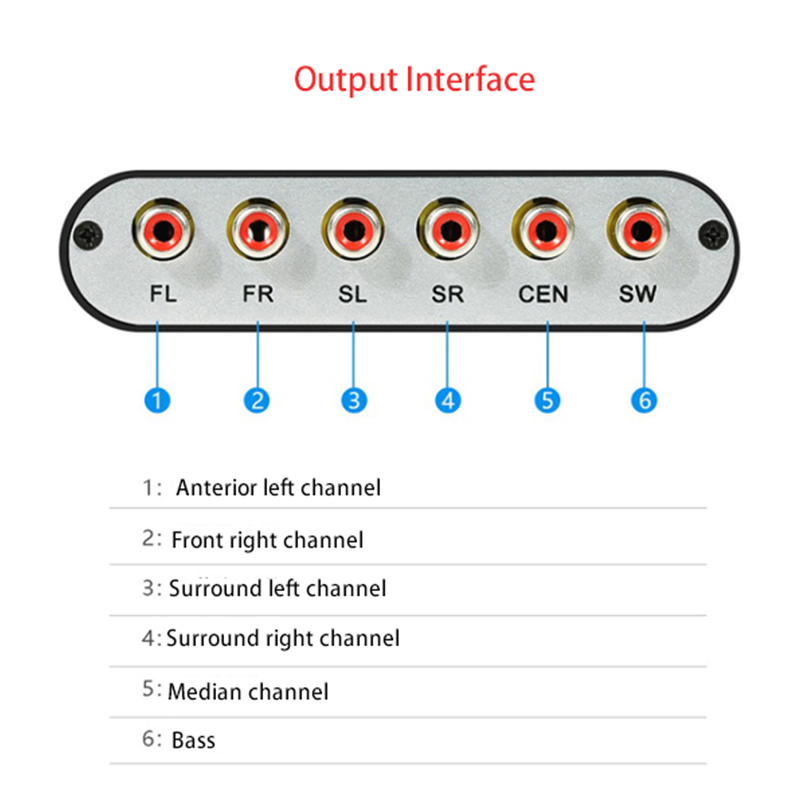 Output Interface

FL FR SL SR CEN SW

1 2 3 4 5 6

1: Anterior left channel

2: Front right channel

3: Surround left channel

4: Surround right channel

5: Median channel

6: Bass