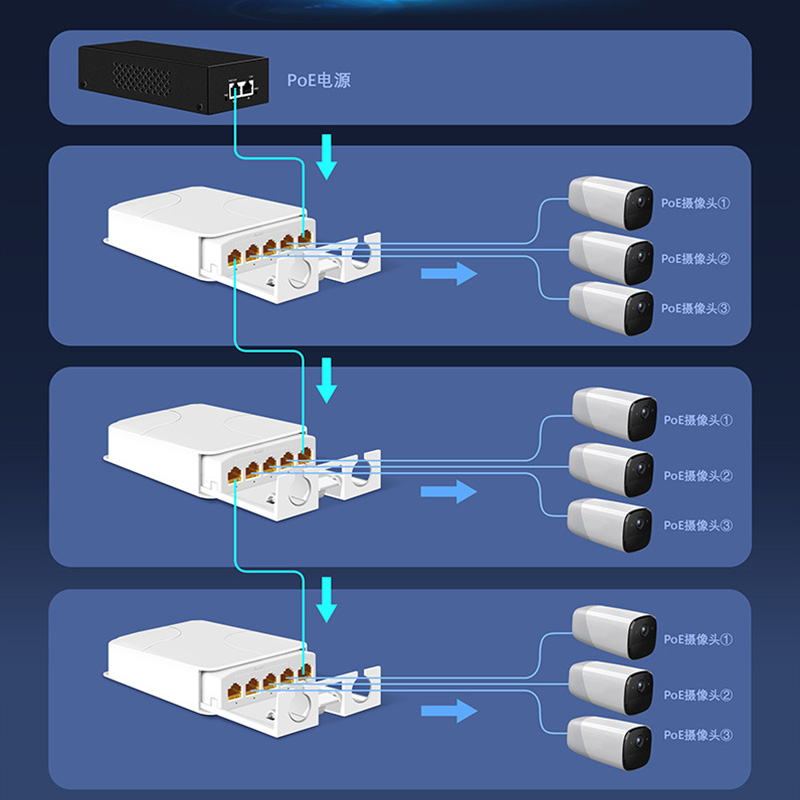 PoE电源

PoE摄像头①
PoE摄像头②
PoE摄像头③

PoE摄像头①
PoE摄像头②
PoE摄像头③

PoE摄像头①
PoE摄像头②
PoE摄像头③