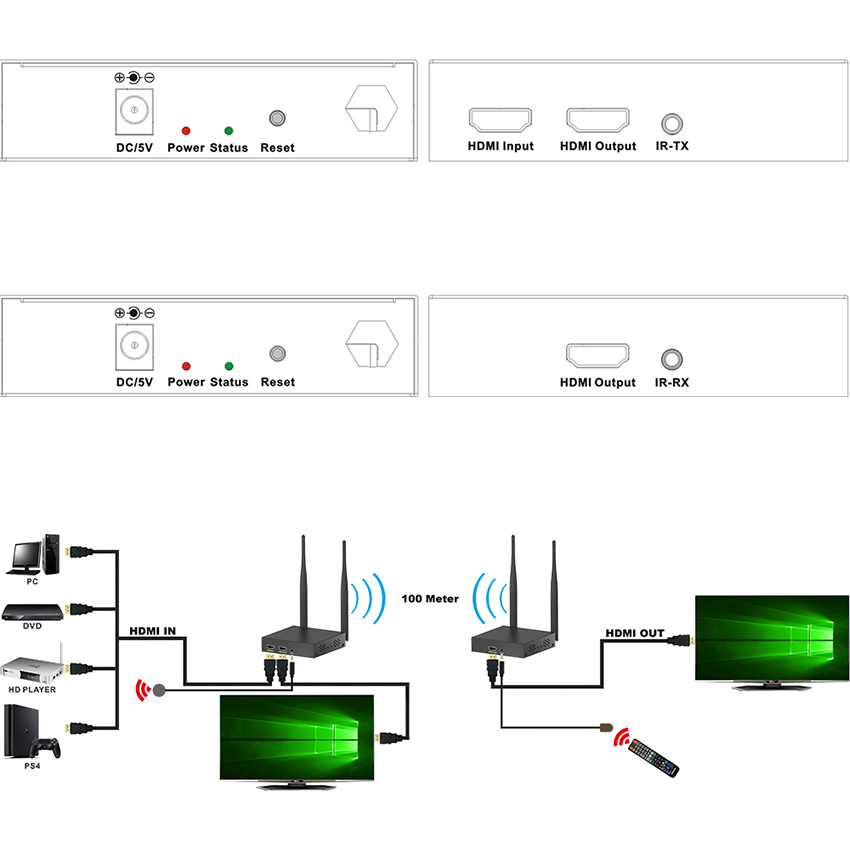 DC/5V Power Status Reset

HDMI Input HDMI Output IR-TX

DC/5V Power Status Reset

HDMI Output IR-RX

PC

DVD

HD PLAYER

PS4

HDMI IN

100 Meter

HDMI OUT